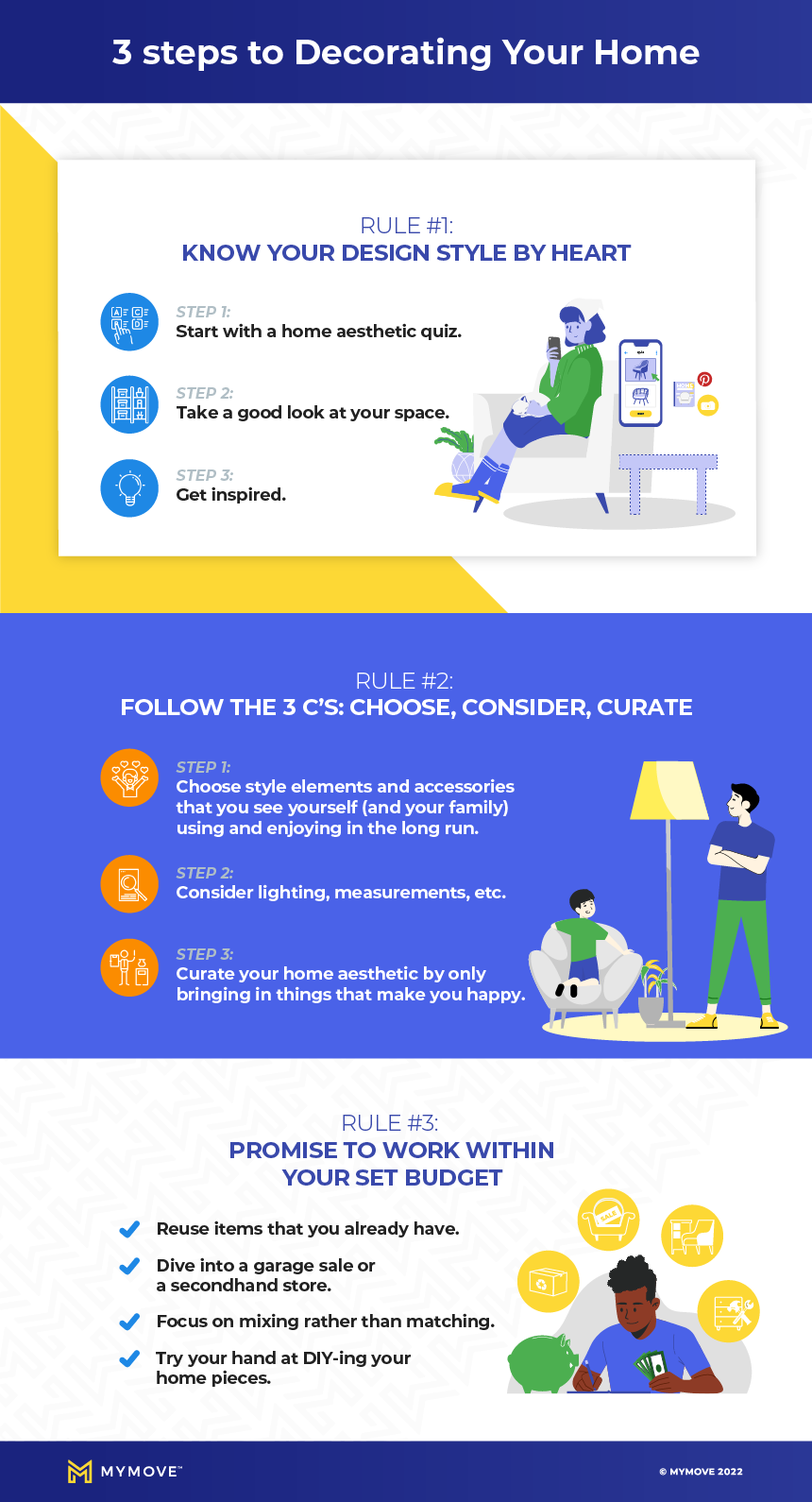 3 steps to Decorating Your Home

RULE #1:
KNOW YOUR DESIGN STYLE BY HEART

STEP 1:
Start with a home aesthetic quiz.

STEP 2:
Take a good look at your space.

STEP 3:
Get inspired.

RULE #2:
FOLLOW THE 3 C'S: CHOOSE, CONSIDER, CURATE

STEP 1:
Choose style elements and accessories that you see yourself (and your family) using and enjoying in the long run.

STEP 2:
Consider lighting, measurements, etc.

STEP 3:
Curate your home aesthetic by only bringing in things that make you happy.

RULE #3:
PROMISE TO WORK WITHIN YOUR SET BUDGET

Reuse items that you already have.

Dive into a garage sale or a secondhand store.

Focus on mixing rather than matching.

Try your hand at DIY-ing your home pieces.

SALE

MYMOVE™

© MYMOVE 2022